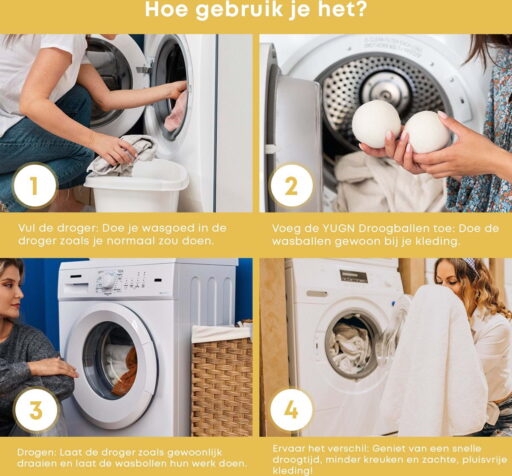 Hoe gebruik je het?

1

Vul de droger: Doe je wasgoed in de droger zoals je normaal zou doen.

2

Voeg de YUGN Droogballen toe: Doe de wasballen gewoon bij je kleding.

3

Drogen: Laat de droger zoals gewoonlijk draaien en laat de wasbollen hun werk doen.

4

Ervaar het verschil: Geniet van een snelle droogtijd, minder kreuken en zachte, pluisvrije kleding!