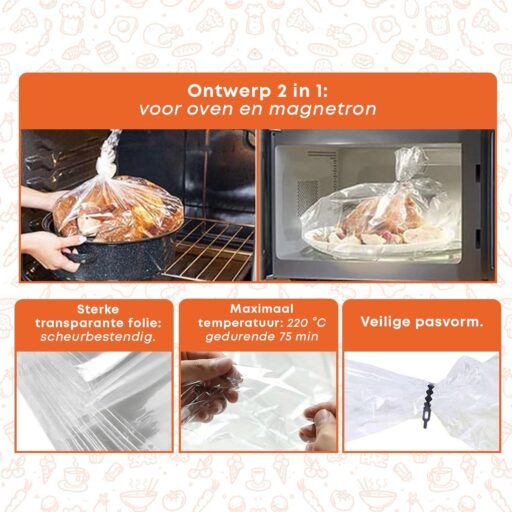 Ontwerp 2 in 1:
voor oven en magnetron

Sterke transparante folie: scheurbestendig.

Maximaal temperatuur: 220 °C gedurende 75 min

Veilige pasvorm.